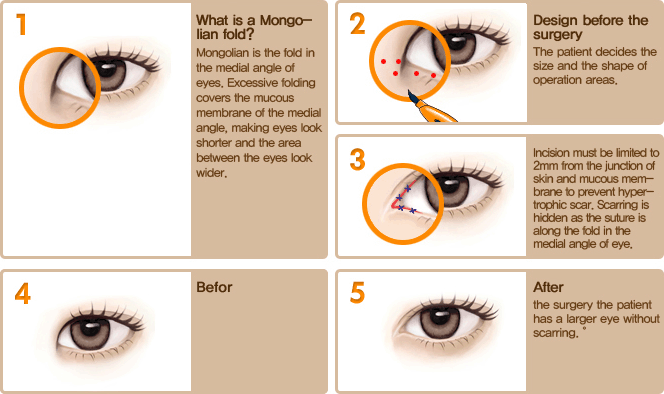 1

What is a Mongolian fold?

Mongolian is the fold in the medial angle of eyes. Excessive folding covers the mucous membrane of the medial angle, making eyes look shorter and the area between the eyes look wider.

2

Design before the surgery

The patient decides the size and the shape of operation areas.

3

Incision must be limited to 2mm from the junction of skin and mucous membrane to prevent hypertrophic scar. Scarring is hidden as the suture is along the fold in the medial angle of eye.

4

Befor

5

After

the surgery the patient has a larger eye without scarring. "